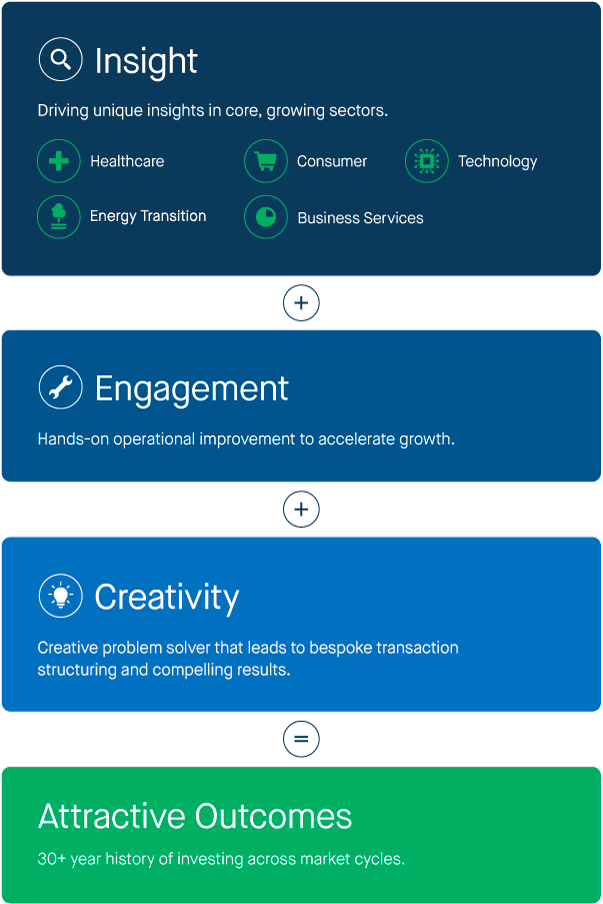 Insight

Driving unique insights in core, growing sectors.

Healthcare

Consumer

Technology

Energy Transition

Business Services

+

Engagement

Hands-on operational improvement to accelerate growth.

+

Creativity

Creative problem solver that leads to bespoke transaction structuring and compelling results.

=

Attractive Outcomes

30+ year history of investing across market cycles.